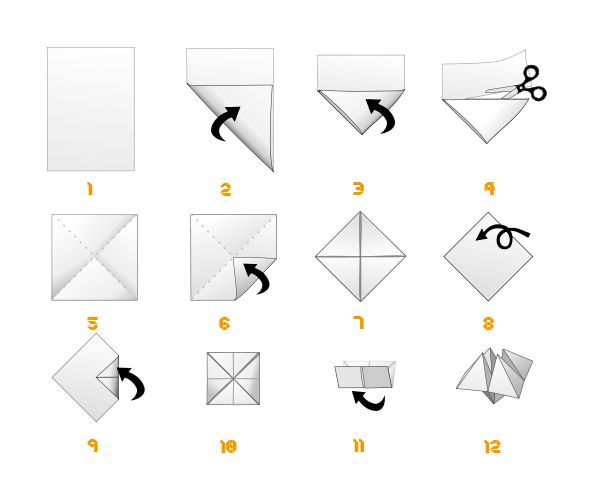 1

2

3

4

5

6

7

8

9

10

11

12